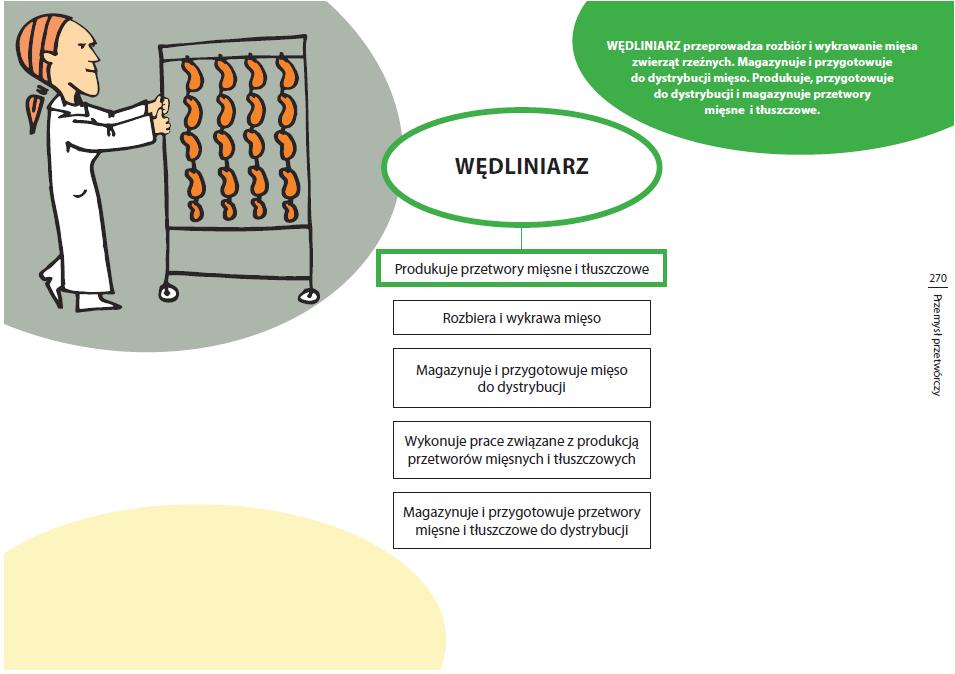 WĘDLINIARZ przeprowadza rozbiór i wykrawanie mięsa zwierząt rzeźnych. Magazynuje i przygotowuje do dystrybucji mięso. Produkuje, przygotowuje do dystrybucji i magazynuje przetwory mięsne i tłuszczowe.

WĘDLINIARZ

Produkuje przetwory mięsne i tłuszczowe

Rozbiera i wykrawa mięso

Magazynuje i przygotowuje mięso do dystrybucji

Wykonuje prace związane z produkcją przetworów mięsnych i tłuszczowych

Magazynuje i przygotowuje przetwory mięsne i tłuszczowe do dystrybucji

270

Przemysł przetwórczy